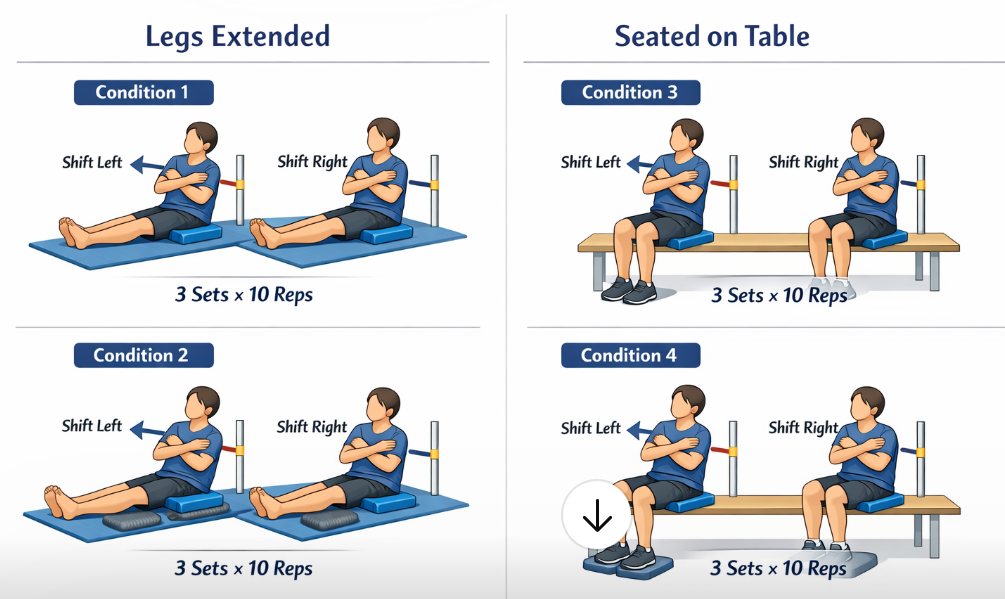 Legs Extended

Condition 1

Shift Left

Shift Right

3 Sets × 10 Reps

Condition 2

Shift Left

Shift Right

3 Sets × 10 Reps

Seated on Table

Condition 3

Shift Left

Shift Right

3 Sets × 10 Reps

Condition 4

Shift Left

Shift Right

3 Sets × 10 Reps